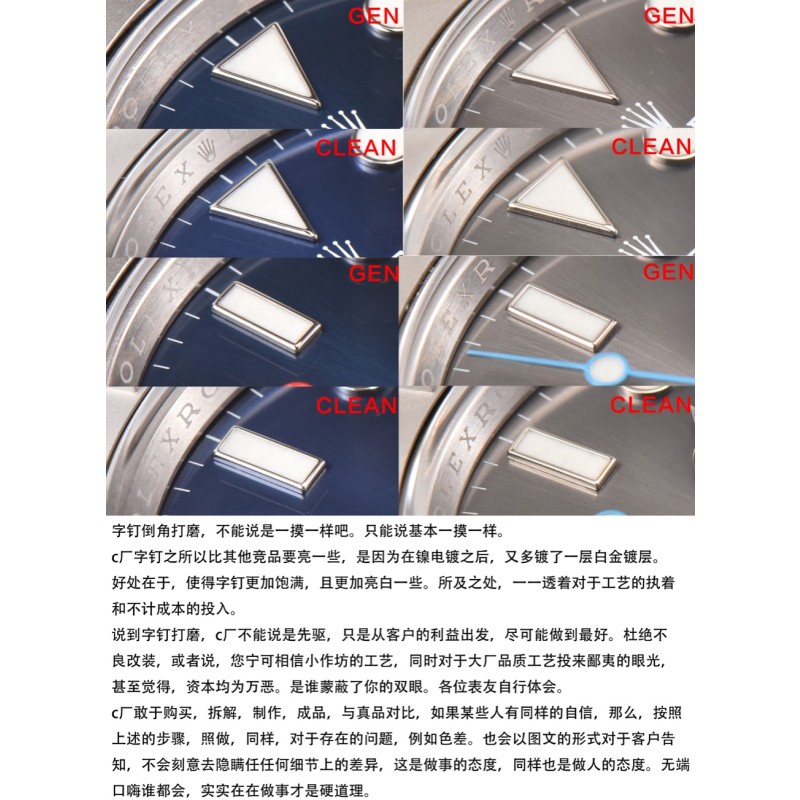 GEN
GEN
CLEAN
CLEAN
GEN
GEN
CLEAN
CLEAN

字钉倒角打磨，不能说是一摸一样吧。只能说基本一摸一样。
c厂字钉之所以比其他竞品要亮一些，是因为在镍电镀之后，又多镀了一层白金镀层。好处在于，使得字钉更加饱满，且更加亮白一些。所及之处，一一透着对于工艺的执着和不计成本的投入。
说到字钉打磨，c厂不能说是先驱，只是从客户的利益出发，尽可能做到最好。杜绝不良改装，或者说，您宁可相信小作坊的工艺，同时对于大厂品质工艺投来鄙夷的眼光，甚至觉得，资本均为万恶。是谁蒙蔽了你的双眼。各位表友自行体会。
c厂敢于购买，拆解，制作，成品，与真品对比，如果某些人有同样的自信，那么，按照上述的步骤，照做，同样，对于存在的问题，例如色差。也会以图文的形式对于客户告知，不会刻意去隐瞒任任何细节上的差异，这是做事的态度，同样也是做人的态度。无端口嗨谁都会，实实在在做事才是硬道理。